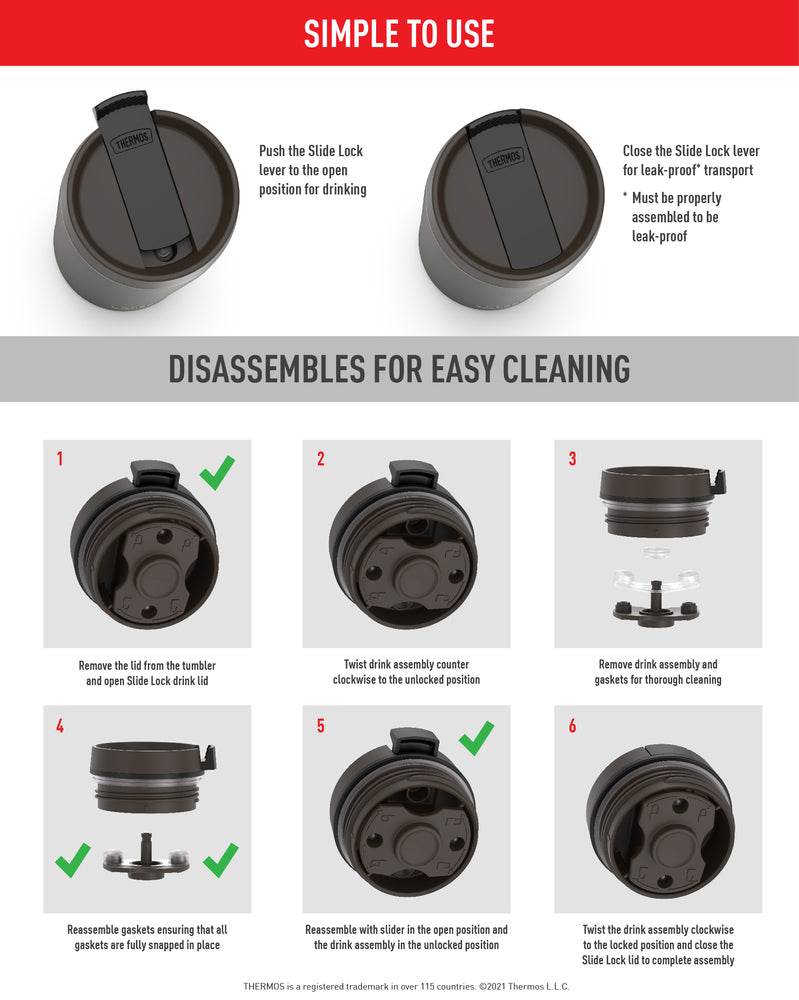 SIMPLE TO USE

THERMOS

Push the Slide Lock lever to the open position for drinking

THERMOS

Close the Slide Lock lever for leak-proof* transport

* Must be properly assembled to be leak-proof

DISASSEMBLES FOR EASY CLEANING

1

Remove the lid from the tumbler and open Slide Lock drink lid

2

Twist drink assembly counter clockwise to the unlocked position

3

Remove drink assembly and gaskets for thorough cleaning

4

Reassemble gaskets ensuring that all gaskets are fully snapped in place

5

Reassemble with slider in the open position and the drink assembly in the unlocked position

6

Twist the drink assembly clockwise to the locked position and close the Slide Lock lid to complete assembly

THERMOS is a registered trademark in over 115 countries. ©2021 Thermos L.L.C.